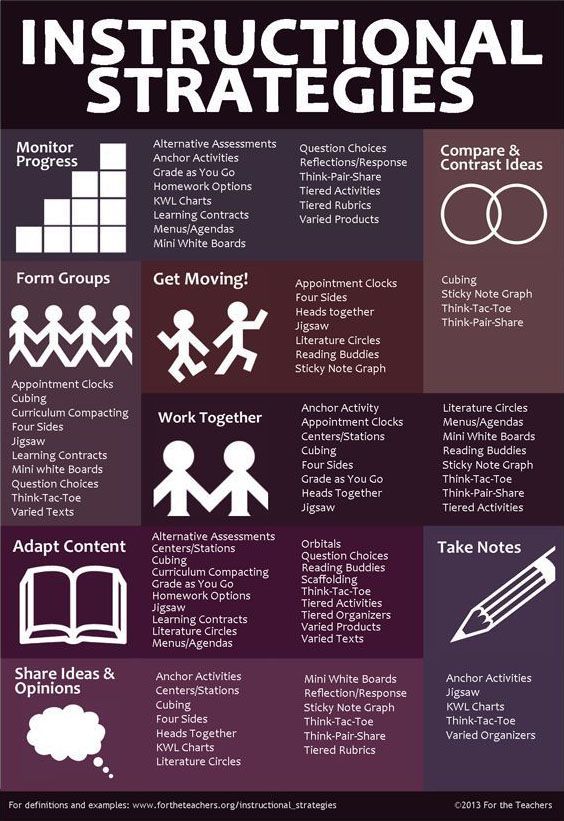 INSTRUCTIONAL STRATEGIES

Monitor Progress

Alternative Assessments
Anchor Activities
Grade as You Go
Homework Options
KWL Charts
Learning Contracts
Menus/Agendas
Mini White Boards

Question Choices
Reflections/Response
Think-Pair-Share
Tiered Activities
Tiered Rubrics
Varied Products

Compare & Contrast Ideas

Cubing
Sticky Note Graph
Think-Tac-Toe
Think-Pair-Share

Form Groups

Appointment Clocks
Cubing
Curriculum Compacting
Four Sides
Jigsaw
Learning Contracts
Mini white Boards
Question Choices
Think-Tac-Toe
Varied Texts

Get Moving!

Appointment Clocks
Four Sides
Heads together
Jigsaw
Literature Circles
Reading Buddies
Sticky Note Graph

Work Together

Anchor Activity
Appointment Clocks
Centers/Stations
Cubing
Four Sides
Grade as You Go
Heads Together
Jigsaw

Literature Circles
Menus/Agendas
Mini White Boards
Reading Buddies
Sticky Note Graph
Think-Tac-Toe
Think-Pair-Share
Tiered Activities

Adapt Content

Alternative Assessments
Centers/Stations
Cubing
Curriculum Compacting
Grade as You Go
Homework Options
Jigsaw
Learning Contracts
Literature Circles
Menus/Agendas

Orbitals
Question Choices
Reading Buddies
Scaffolding
Think-Tac-Toe
Tiered Activities
Tiered Organizers
Varied Products
Varied Texts

Take Notes

Anchor Activities
Jigsaw
KWL Charts
Think-Tac-Toe
Varied Organizers

Share Ideas & Opinions

Anchor Activities
Centers/Stations
Cubing
Four Sides
Heads Together
KWL Charts
Literature Circles

Mini White Boards
Reflection/Response
Sticky Note Graph
Think-Tac-Toe
Think-Pair-Share
Tiered Rubrics

For definitions and examples: www.fortheteachers.org/instructional_strategies

©2013 For the Teachers