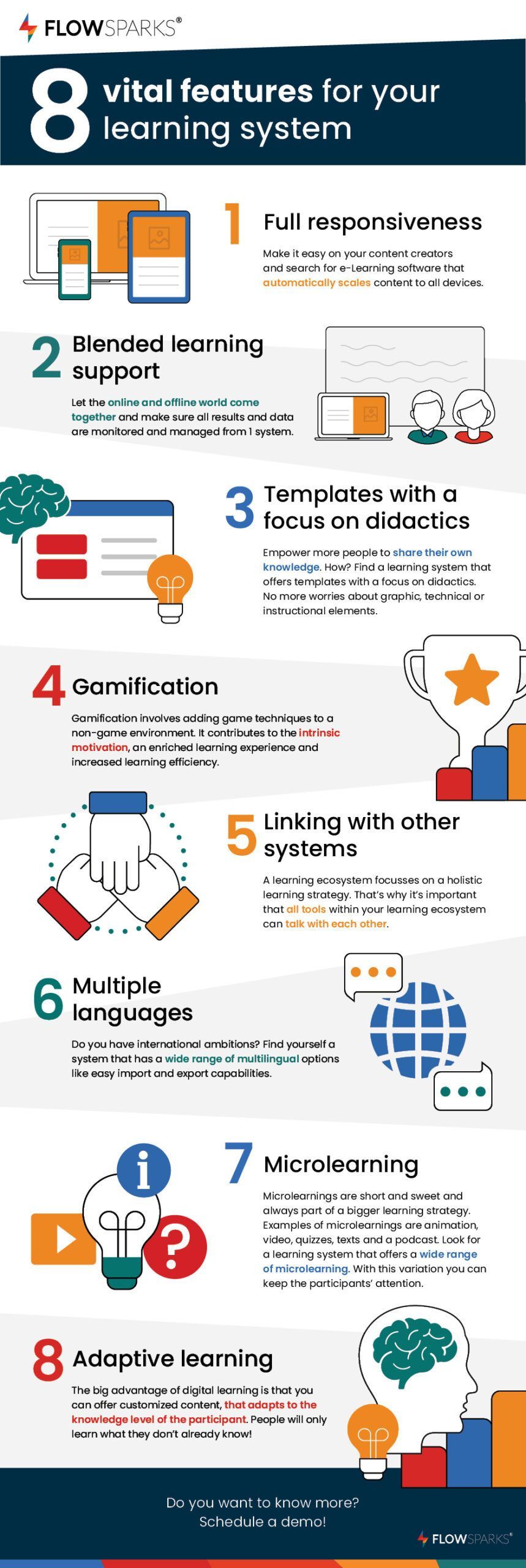 FLOWSPARKS®

8 vital features for your learning system

1 Full responsiveness

Make it easy on your content creators and search for e-Learning software that automatically scales content to all devices.

2 Blended learning support

Let the online and offline world come together and make sure all results and data are monitored and managed from 1 system.

3 Templates with a focus on didactics

Empower more people to share their own knowledge. How? Find a learning system that offers templates with a focus on didactics. No more worries about graphic, technical or instructional elements.

4 Gamification

Gamification involves adding game techniques to a non-game environment. It contributes to the intrinsic motivation, an enriched learning experience and increased learning efficiency.

5 Linking with other systems

A learning ecosystem focusses on a holistic learning strategy. That's why it's important that all tools within your learning ecosystem can talk with each other.

6 Multiple languages

Do you have international ambitions? Find yourself a system that has a wide range of multilingual options like easy import and export capabilities.

7 Microlearning

Microlearnings are short and sweet and always part of a bigger learning strategy. Examples of microlearnings are animation, video, quizzes, texts and a podcast. Look for a learning system that offers a wide range of microlearning. With this variation you can keep the participants' attention.

8 Adaptive learning

The big advantage of digital learning is that you can offer customized content, that adapts to the knowledge level of the participant. People will only learn what they don't already know!

Do you want to know more? Schedule a demo!

FLOWSPARKS®