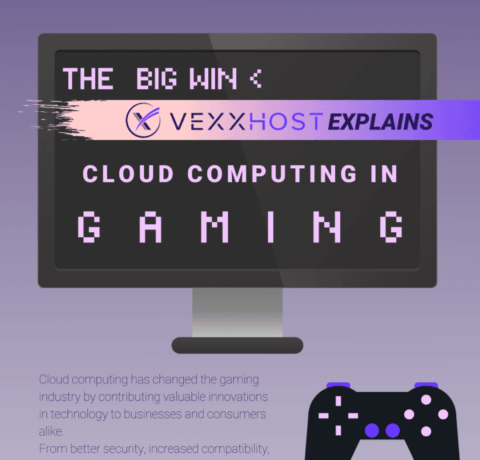 THE BIG WIN <

VEXXHOST EXPLAINS

CLOUD COMPUTING IN

GAMING

Cloud computing has changed the gaming industry by contributing valuable innovations in technology to businesses and consumers alike.

From better security, increased compatibility,