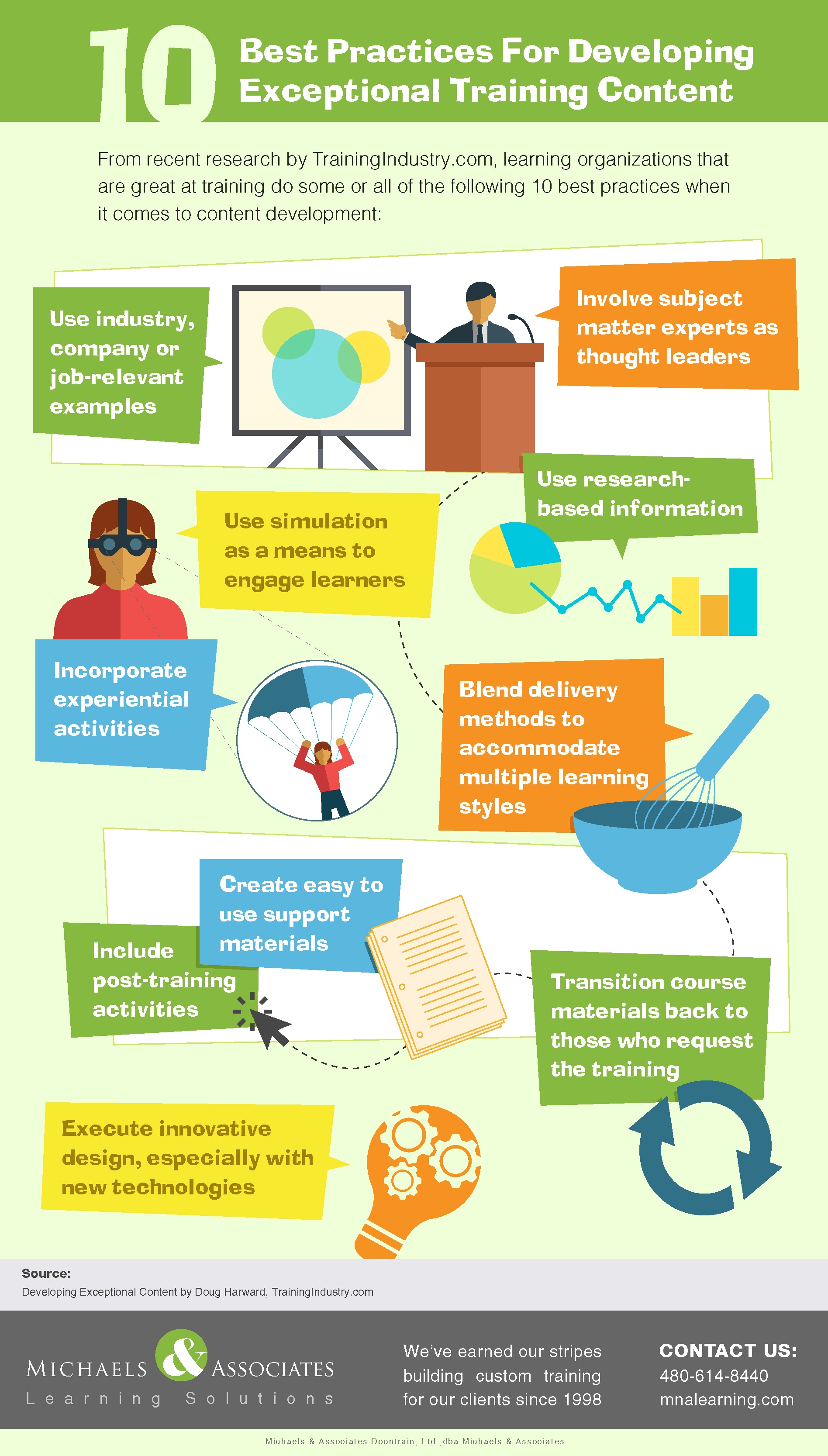 10 Best Practices For Developing Exceptional Training Content

From recent research by TrainingIndustry.com, learning organizations that are great at training do some or all of the following 10 best practices when it comes to content development:

Use industry, company or job-relevant examples

Involve subject matter experts as thought leaders

Use simulation as a means to engage learners

Use research-based information

Incorporate experiential activities

Blend delivery methods to accommodate multiple learning styles

Create easy to use support materials

Include post-training activities

Transition course materials back to those who request the training

Execute innovative design, especially with new technologies

Source:
Developing Exceptional Content by Doug Harward, TrainingIndustry.com

MICHAELS & ASSOCIATES
Learning Solutions

We've earned our stripes building custom training for our clients since 1998

CONTACT US:
480-614-8440
mnalearning.com

Michaels & Associates Docntrain, Ltd.,dba Michaels & Associates