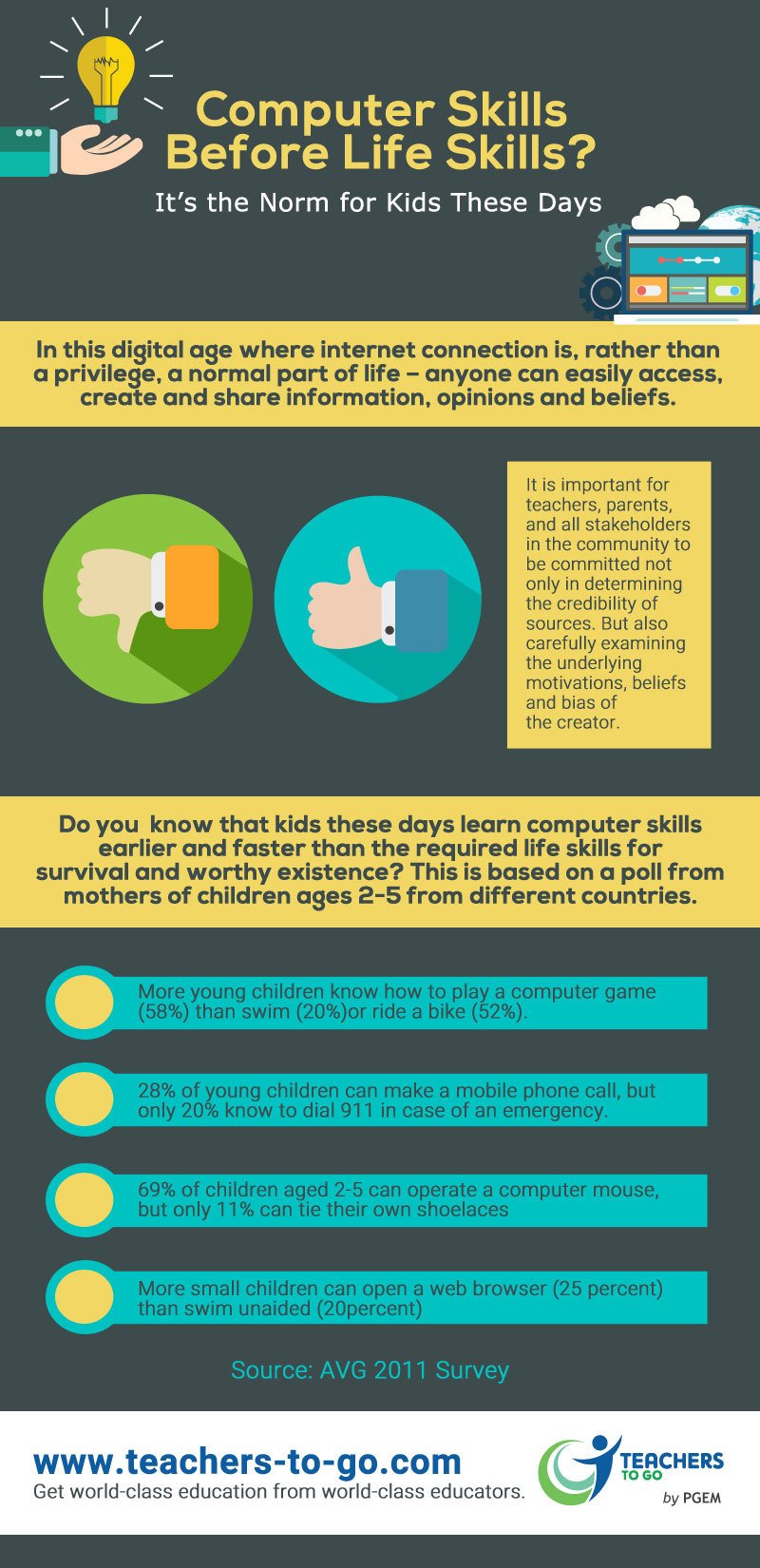 Computer Skills Before Life Skills?

It's the Norm for Kids These Days

In this digital age where internet connection is, rather than a privilege, a normal part of life – anyone can easily access, create and share information, opinions and beliefs.

It is important for teachers, parents, and all stakeholders in the community to be committed not only in determining the credibility of sources. But also carefully examining the underlying motivations, beliefs and bias of the creator.

Do you know that kids these days learn computer skills earlier and faster than the required life skills for survival and worthy existence? This is based on a poll from mothers of children ages 2-5 from different countries.

More young children know how to play a computer game (58%) than swim (20%)or ride a bike (52%).

28% of young children can make a mobile phone call, but only 20% know to dial 911 in case of an emergency.

69% of children aged 2-5 can operate a computer mouse, but only 11% can tie their own shoelaces

More small children can open a web browser (25 percent) than swim unaided (20percent)

Source: AVG 2011 Survey

www.teachers-to-go.com
Get world-class education from world-class educators.

TEACHERS TO GO by PGEM